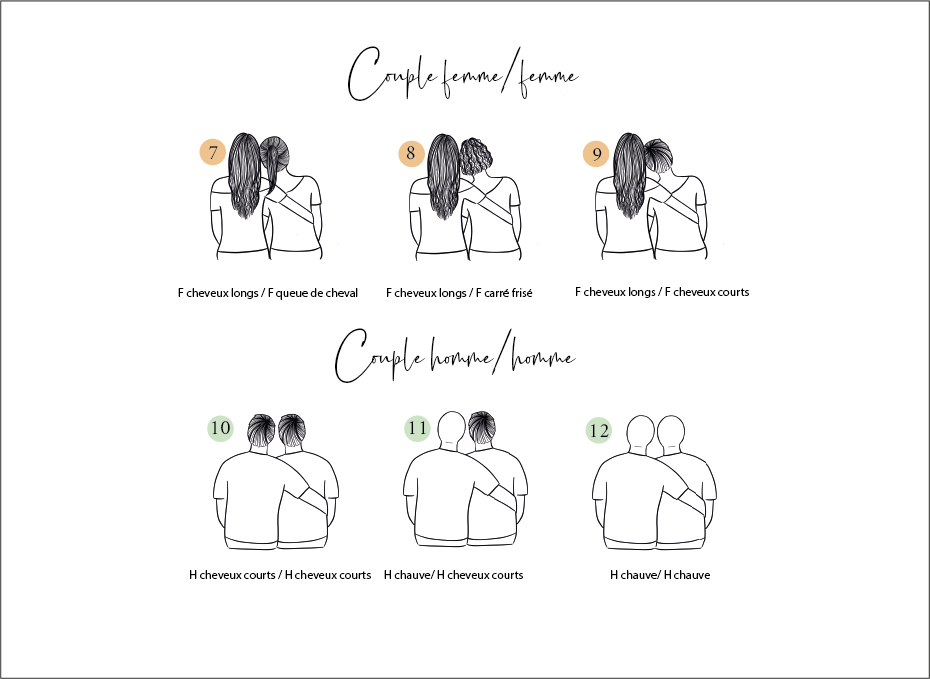 Couple femme/femme

7

F cheveux longs / F queue de cheval

8

F cheveux longs / F carré frisé

9

F cheveux longs / F cheveux courts

Couple homme/homme

10

H cheveux courts / H cheveux courts

11

H chauve/ H cheveux courts

12

H chauve/ H chauve