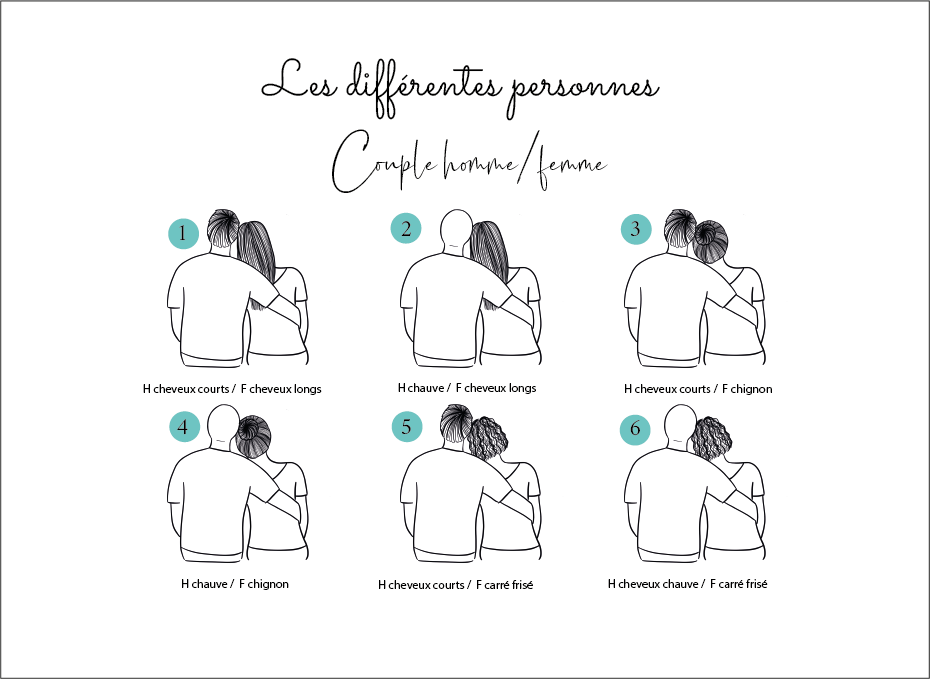 Les différentes personnes

Couple homme/femme

1

H cheveux courts / F cheveux longs

2

H chauve / F cheveux longs

3

H cheveux courts / F chignon

4

H chauve / F chignon

5

H cheveux courts / F carré frisé

6

H cheveux chauve / F carré frisé